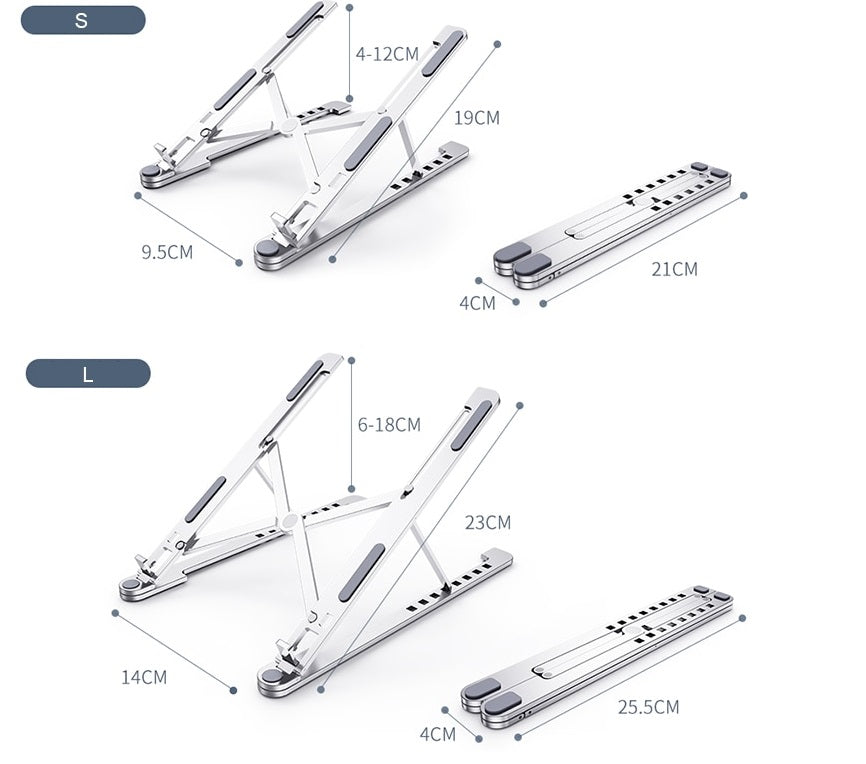 S

4-12CM

19CM

9.5CM

21CM

4CM

L

6-18CM

23CM

14CM

25.5CM

4CM